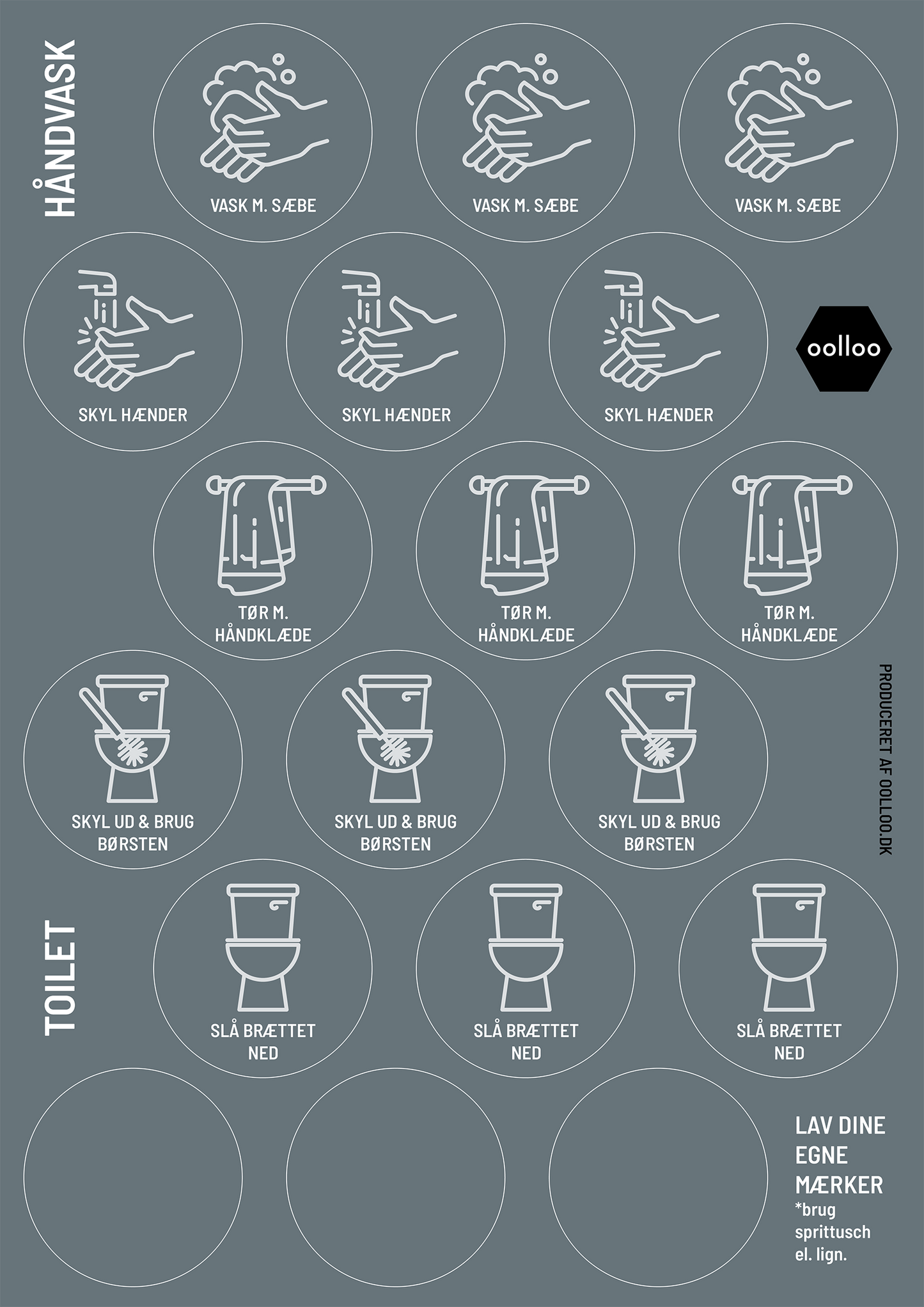 HÅNDVASK

VASK M. SÆBE

VASK M. SÆBE

VASK M. SÆBE

SKYL HÆNDER

SKYL HÆNDER

SKYL HÆNDER

oolloo

TØR M. HÅNDKLÆDE

TØR M. HÅNDKLÆDE

TØR M. HÅNDKLÆDE

PRODUCERET AF OOLLOO.DK

SKYL UD & BRUG BØRSTEN

SKYL UD & BRUG BØRSTEN

SKYL UD & BRUG BØRSTEN

TOILET

SLÅ BRÆTTET NED

SLÅ BRÆTTET NED

SLÅ BRÆTTET NED

LAV DINE EGNE MÆRKER
*brug sprittusch el. lign.